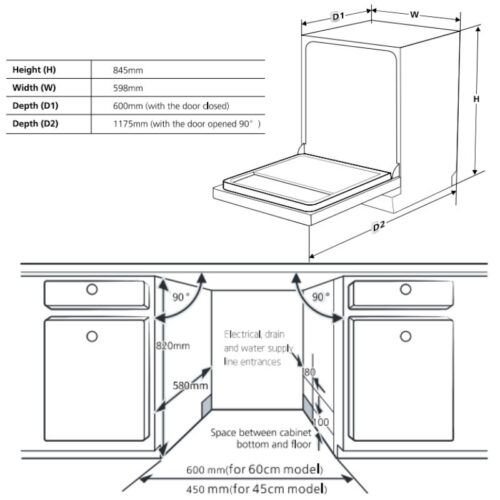 | Height (H) | 845mm |
|---|---|
| Width (W) | 598mm |
| Depth (D1) | 600mm (with the door closed) |
| Depth (D2) | 1175mm (with the door opened 90° ) |

D1
W
H
D2

90°
90°
820mm
580mm
Electrical, drain and water supply line entrances
80
100
Space between cabinet bottom and floor
600 mm(for 60cm model)
450 mm(for 45cm model)